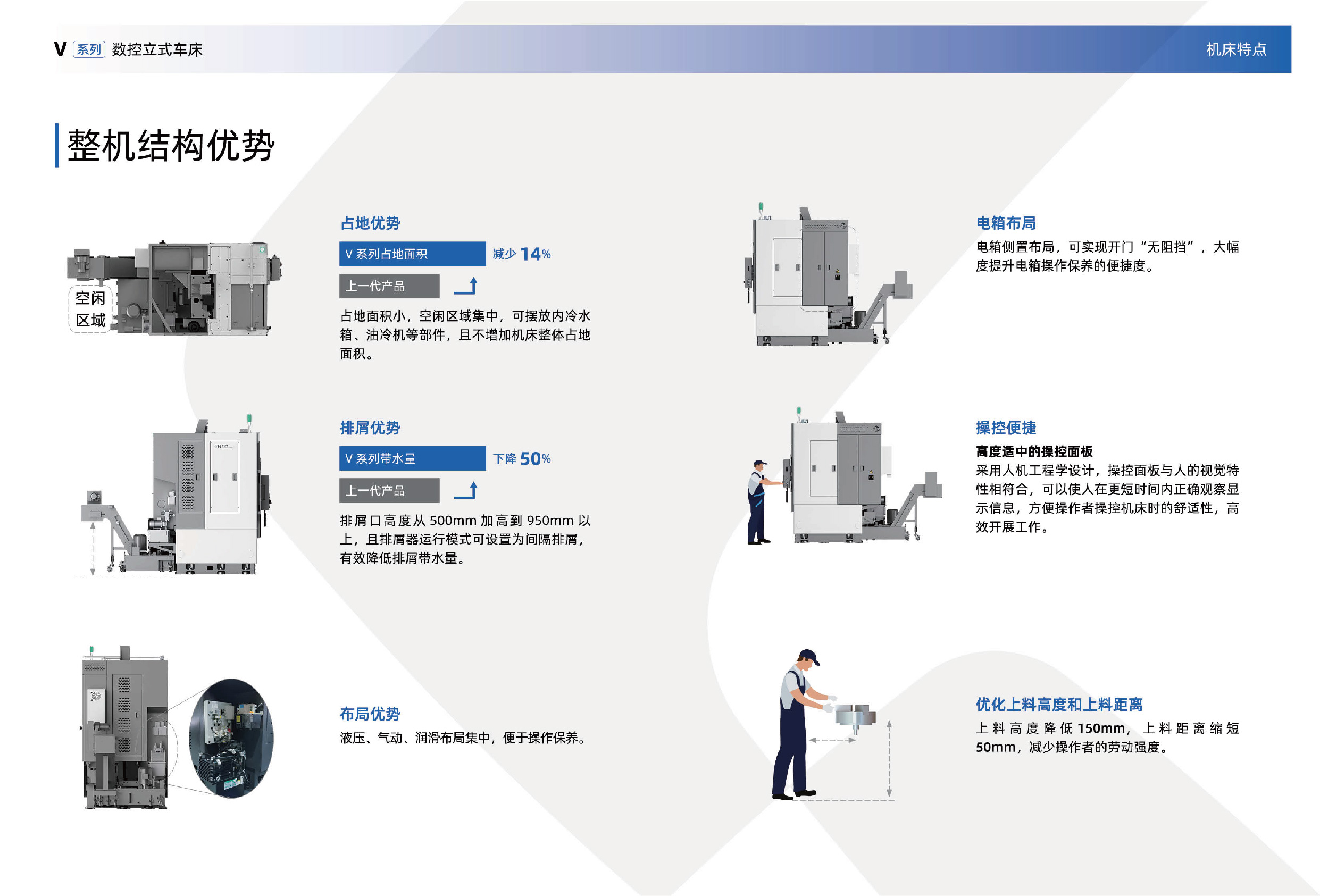 V 系列 数控立式车床

机床特点

整机结构优势

空闲区域

占地优势

V 系列占地面积

减少 14%

上一代产品

占地面积小，空闲区域集中，可摆放内冷水箱、油冷机等部件，且不增加机床整体占地面积。

排屑优势

V 系列带水量

下降 50%

上一代产品

排屑口高度从 500mm 加高到 950mm 以上，且排屑器运行模式可设置为间隔排屑，有效降低排屑带水量。

布局优势

液压、气动、润滑布局集中，便于操作保养。

电箱布局

电箱侧置布局，可实现开门“无阻挡”，大幅度提升电箱操作保养的便捷度。

操控便捷

高度适中的操控面板

采用人机工程学设计，操控面板与人的视觉特性相符合，可以使人在更短时间内正确观察显示信息，方便操作者操控机床时的舒适性，高效开展工作。

优化上料高度和上料距离

上料高度降低 150mm，上料距离缩短 50mm，减少操作者的劳动强度。